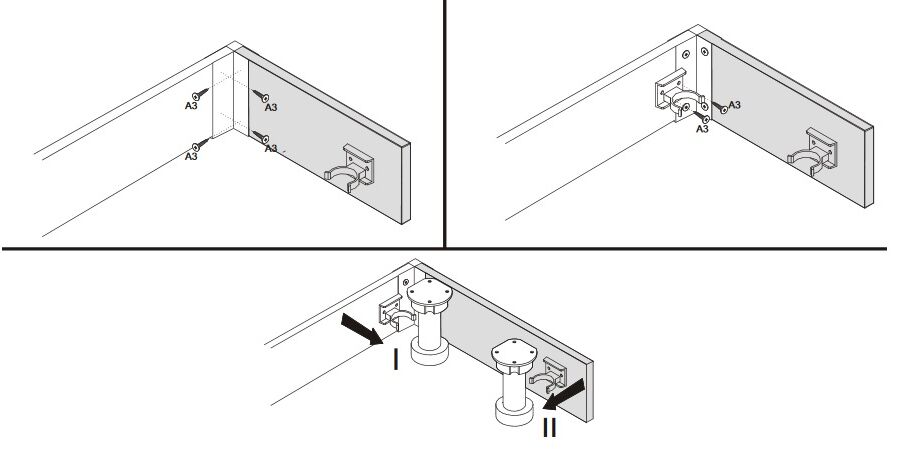 A3
A3
A3
A3

A3
A3

I
II