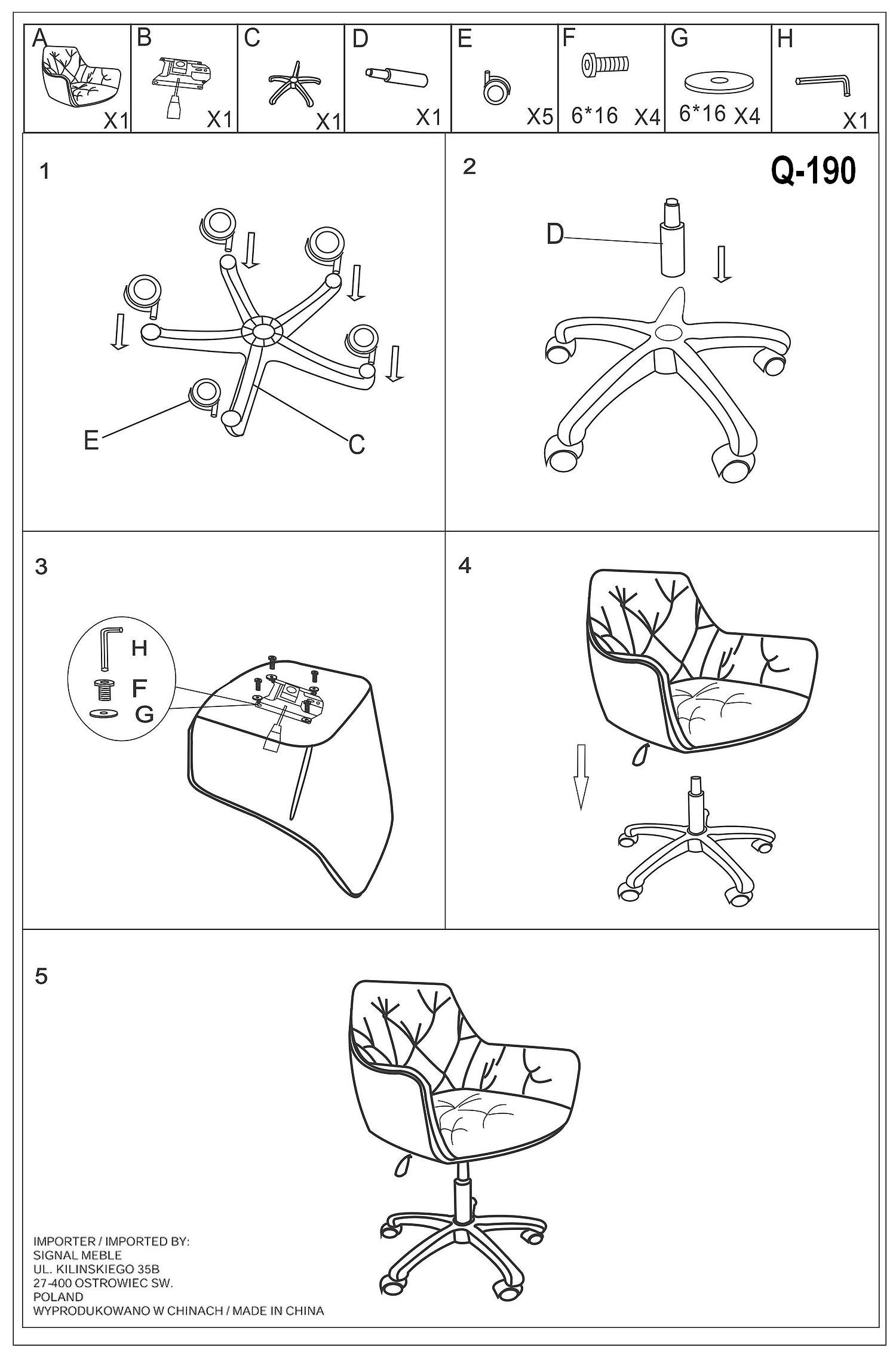 | A | B | C | D | E | F | G | H |
|---|---|---|---|---|---|---|---|
| X1 | X1 | X1 | X1 | X5 | 6*16 X4 | 6*16 X4 | X1 |

1

E

C

2

Q-190

D

3

H

F

G

4

5

IMPORTER / IMPORTED BY:
SIGNAL MEBLE
UL. KILINSKIEGO 35B
27-400 OSTROWIEC SW.
POLAND
WYPRODUKOWANO W CHINACH / MADE IN CHINA