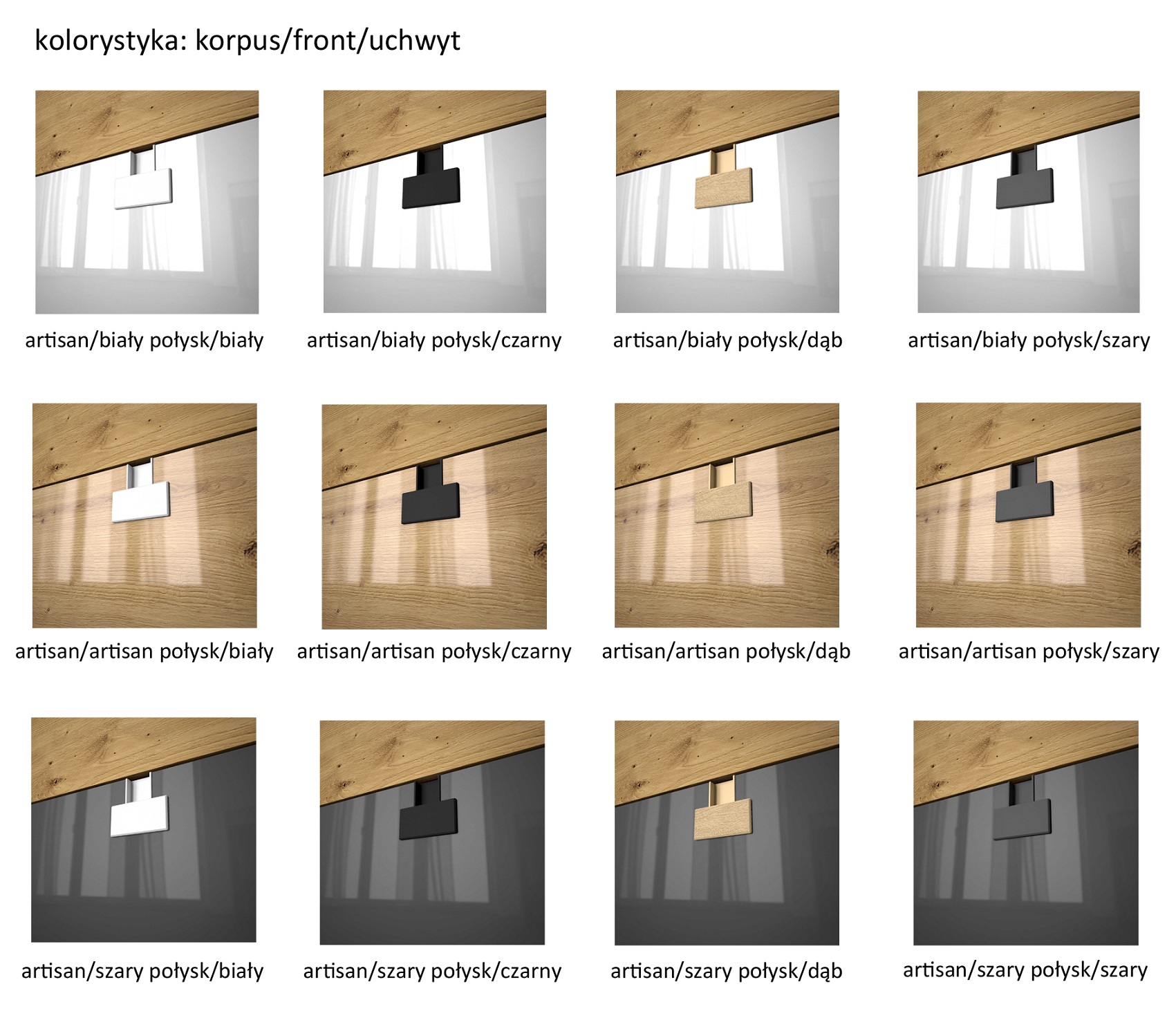 kolorystyka: korpus/front/uchwyt

artisan/biały połysk/biały

artisan/biały połysk/czarny

artisan/biały połysk/dąb

artisan/biały połysk/szary

artisan/artisan połysk/biały

artisan/artisan połysk/czarny

artisan/artisan połysk/dąb

artisan/artisan połysk/szary

artisan/szary połysk/biały

artisan/szary połysk/czarny

artisan/szary połysk/dąb

artisan/szary połysk/szary