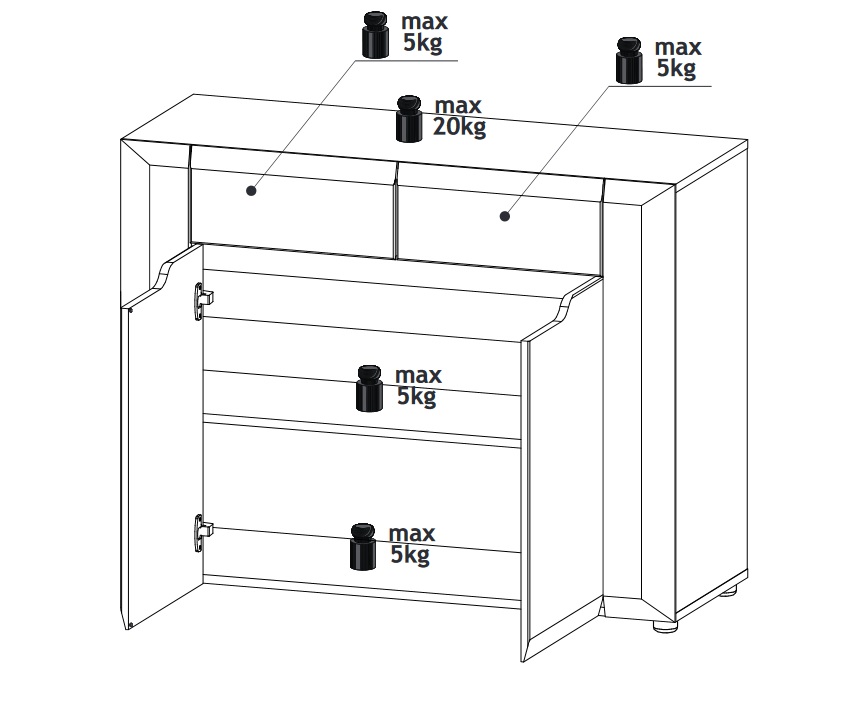 max
5kg

max
5kg

max
20kg

max
5kg

max
5kg