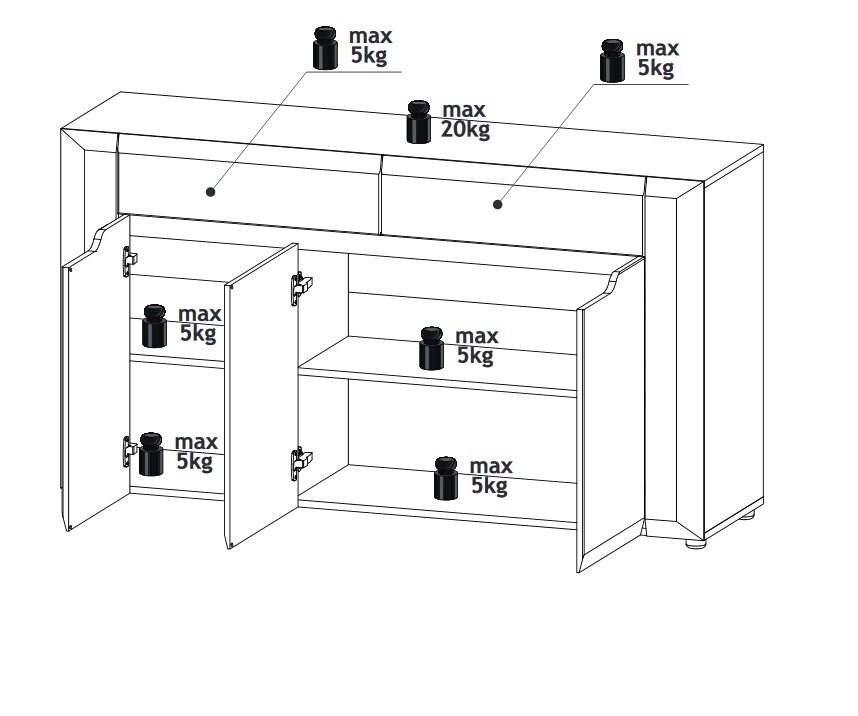 max
5kg

max
5kg

max
20kg

max
5kg

max
5kg

max
5kg

max
5kg