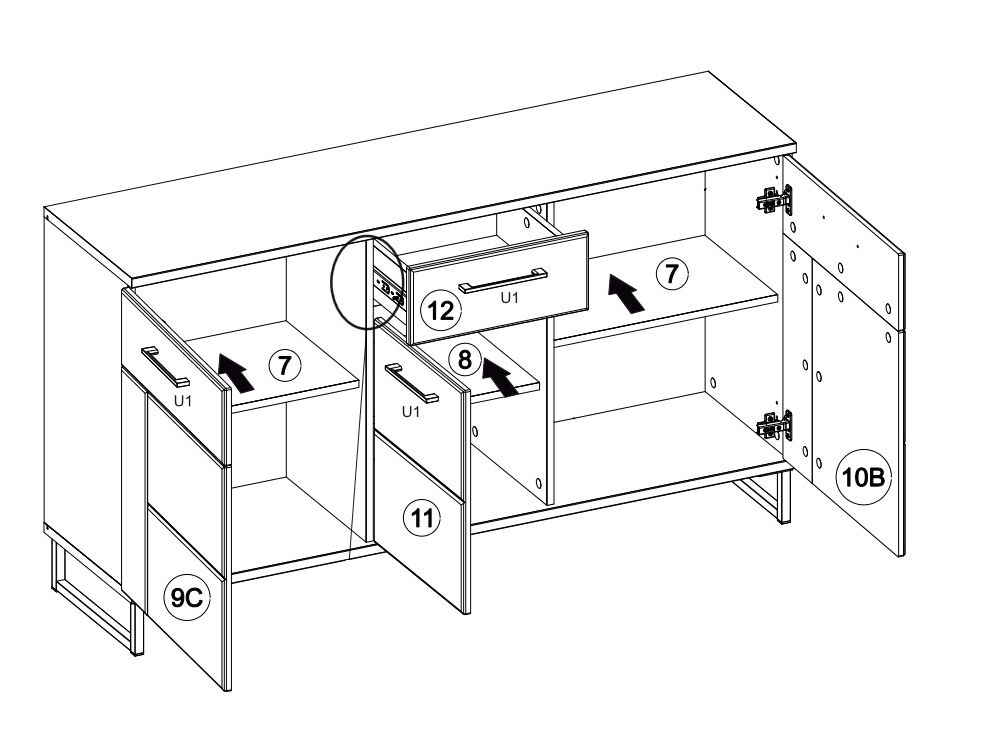 12
U1
7
7
8
U1
U1
11
10B
9C