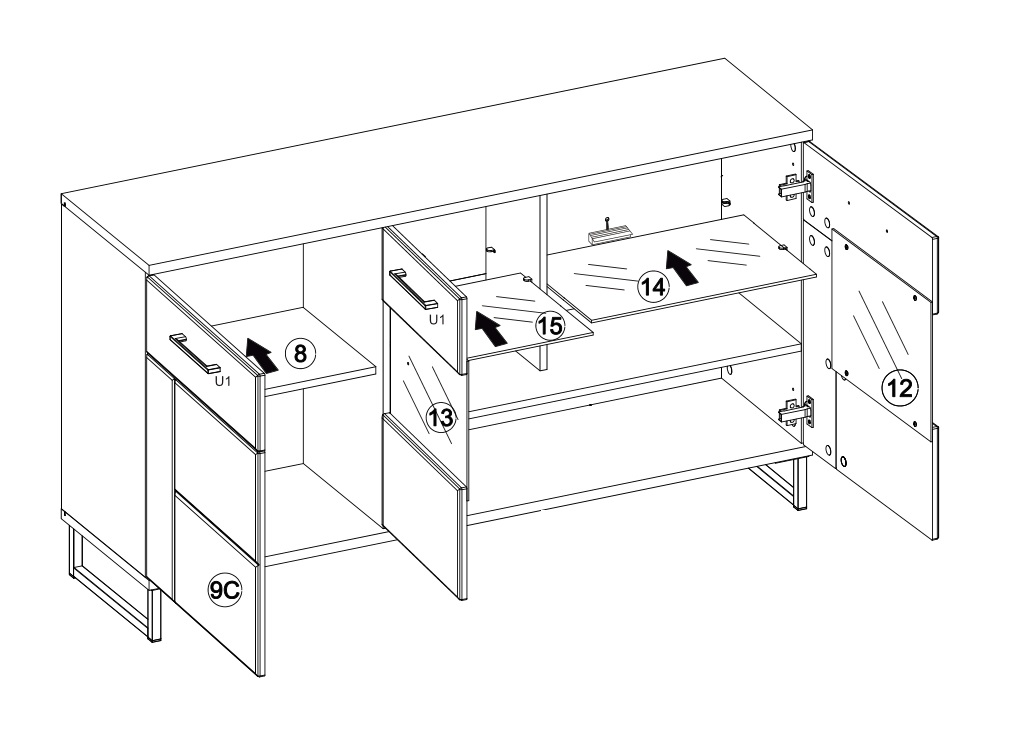 U1
8
U1
15
14
13
12
9C