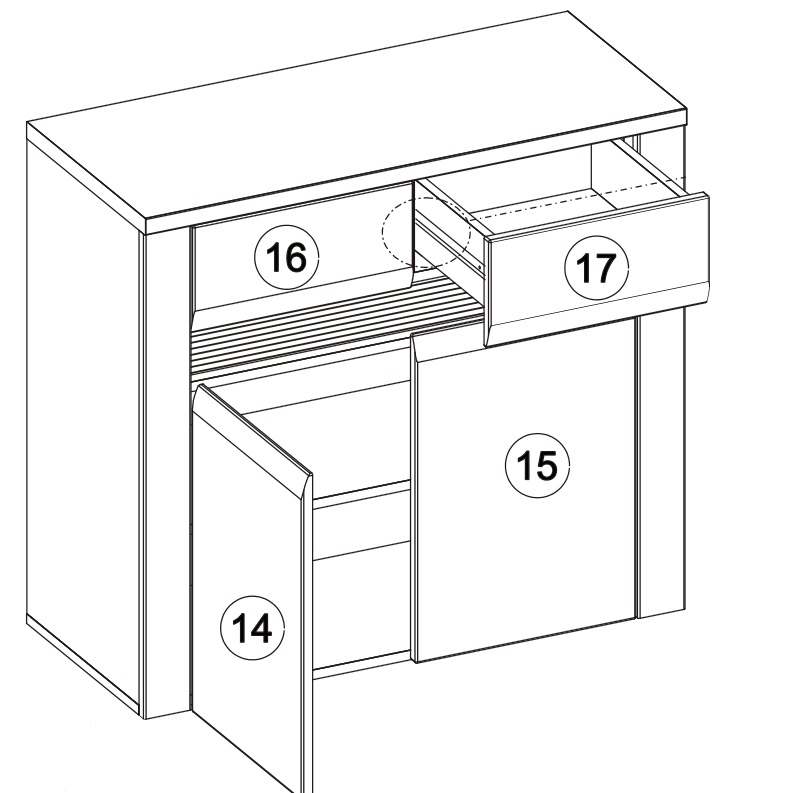 16
17
15
14