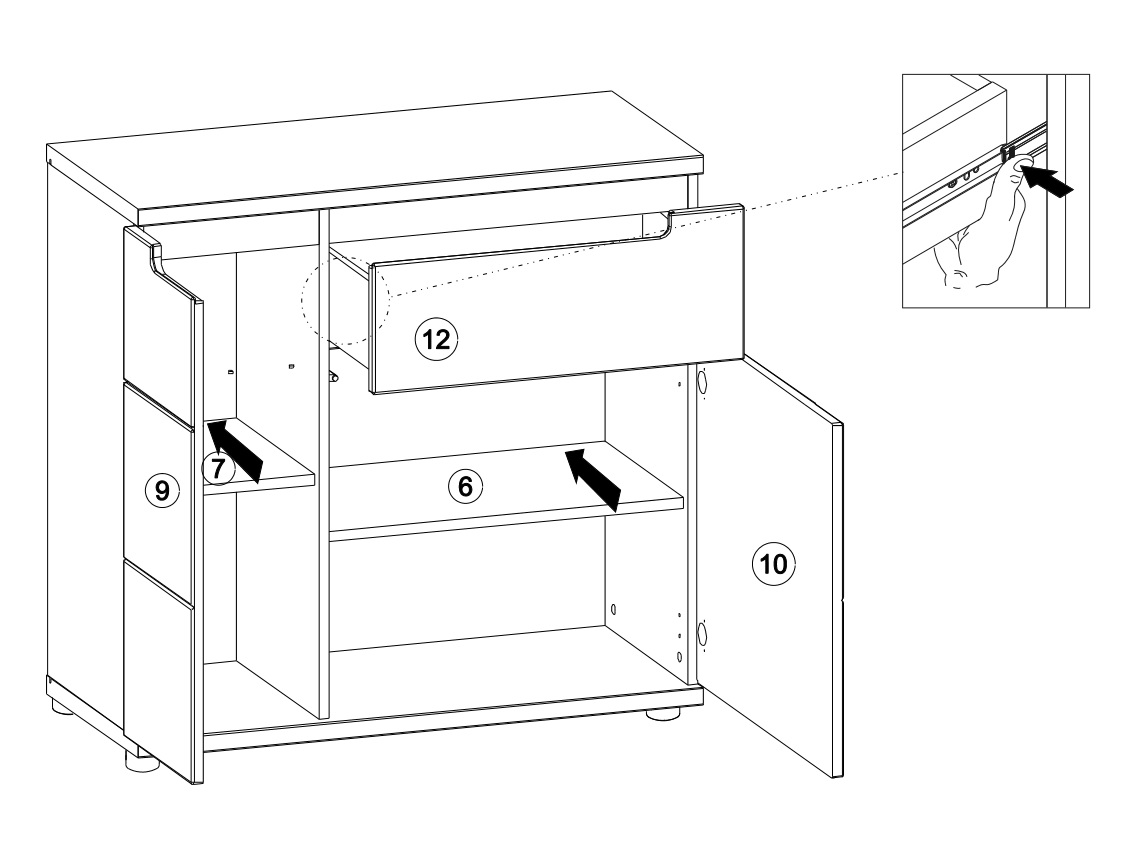 12
7
9
6
10