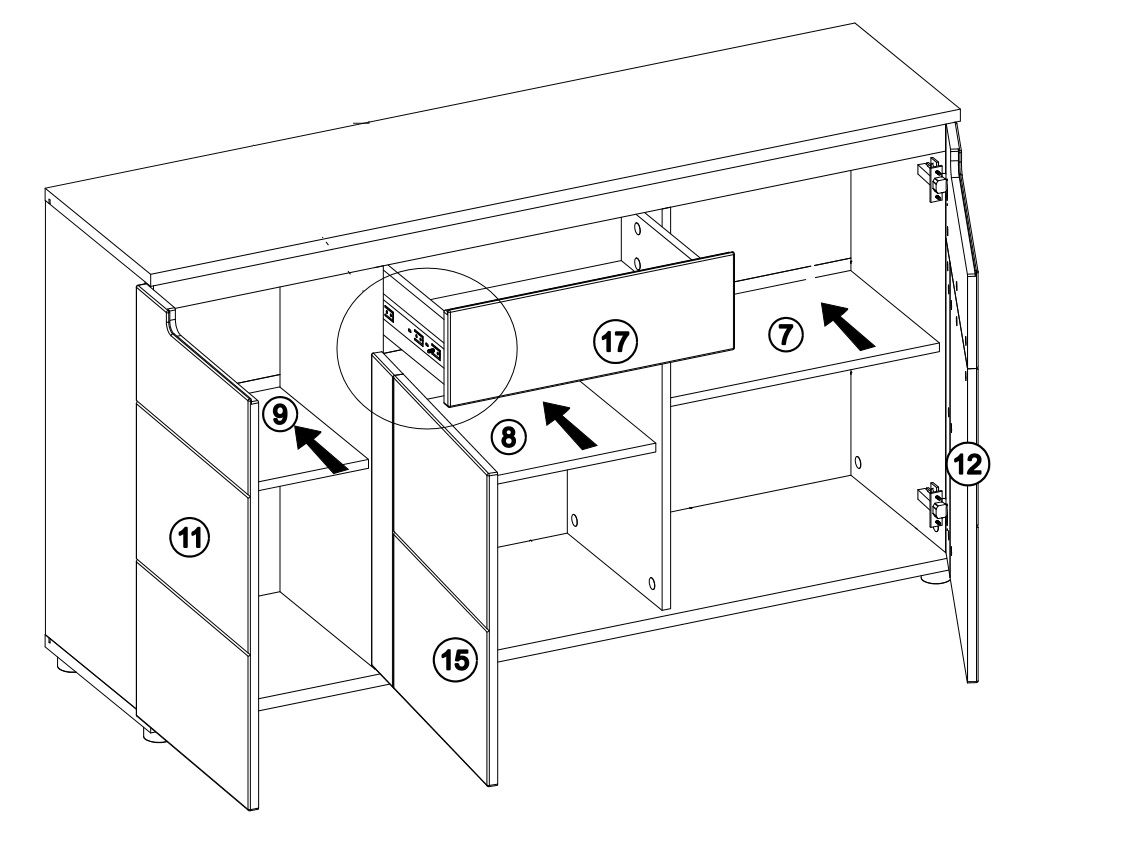 17
7
9
8
12
11
15