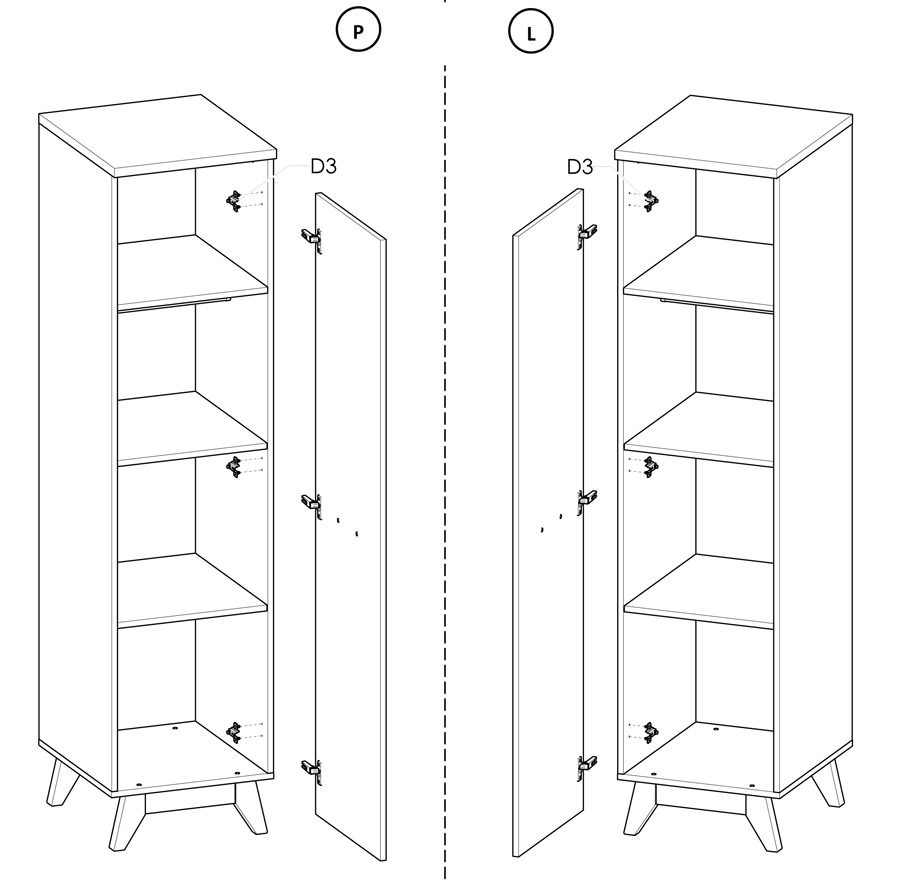 P

L

D3

D3