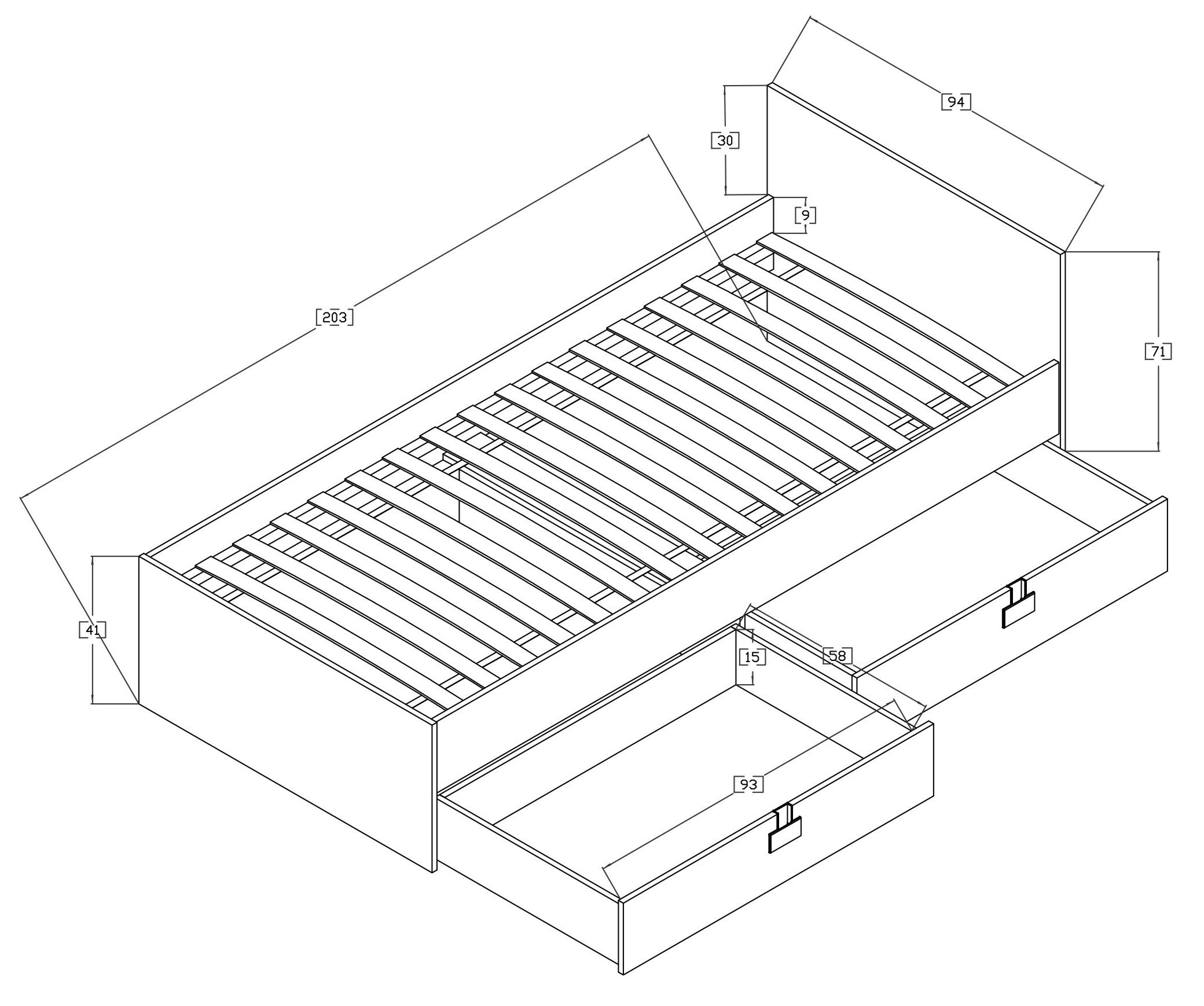 94
30
9
203
71
41
15
58
93