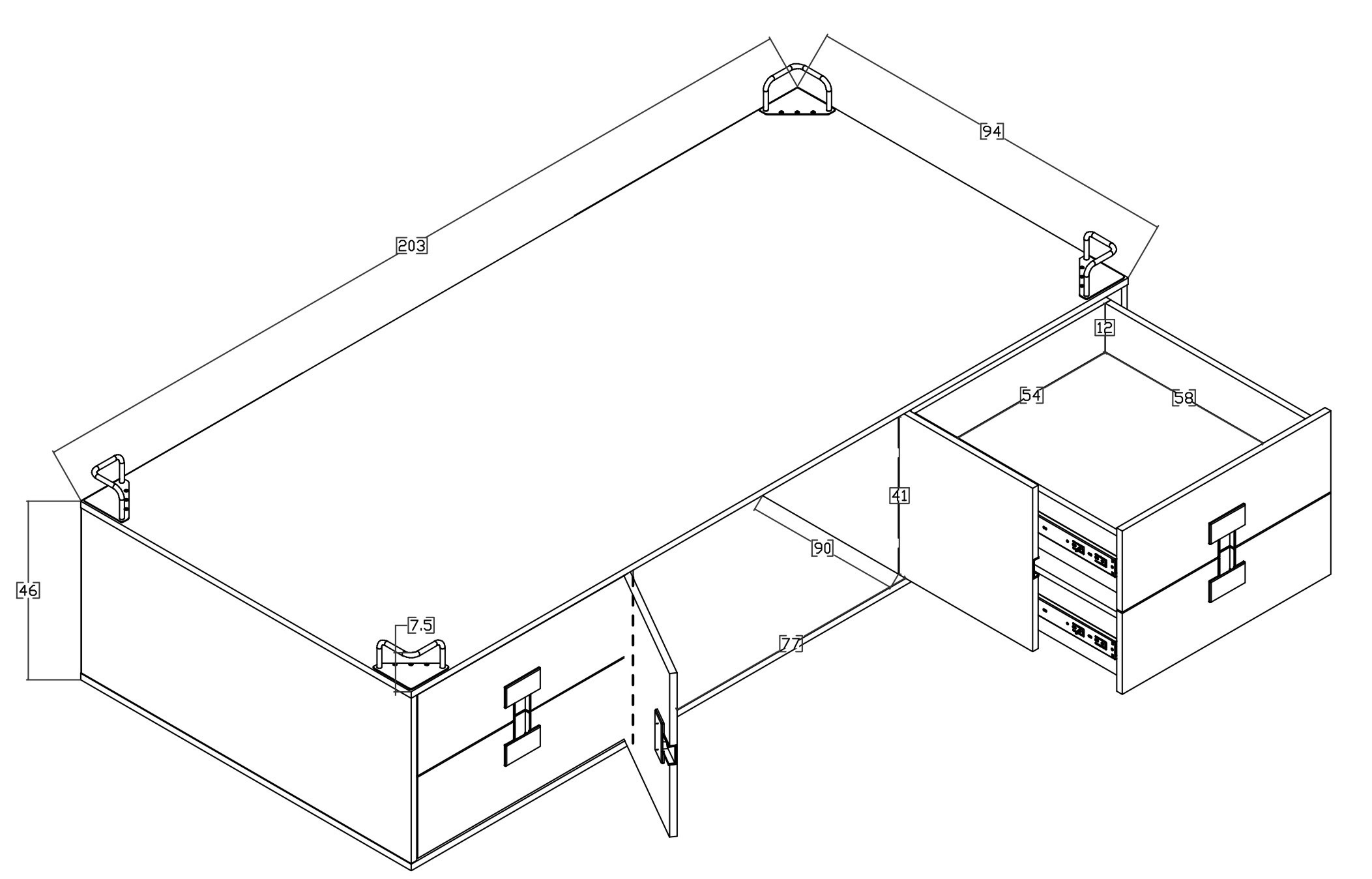 203

94

12

54

58

41

90

46

7.5

77