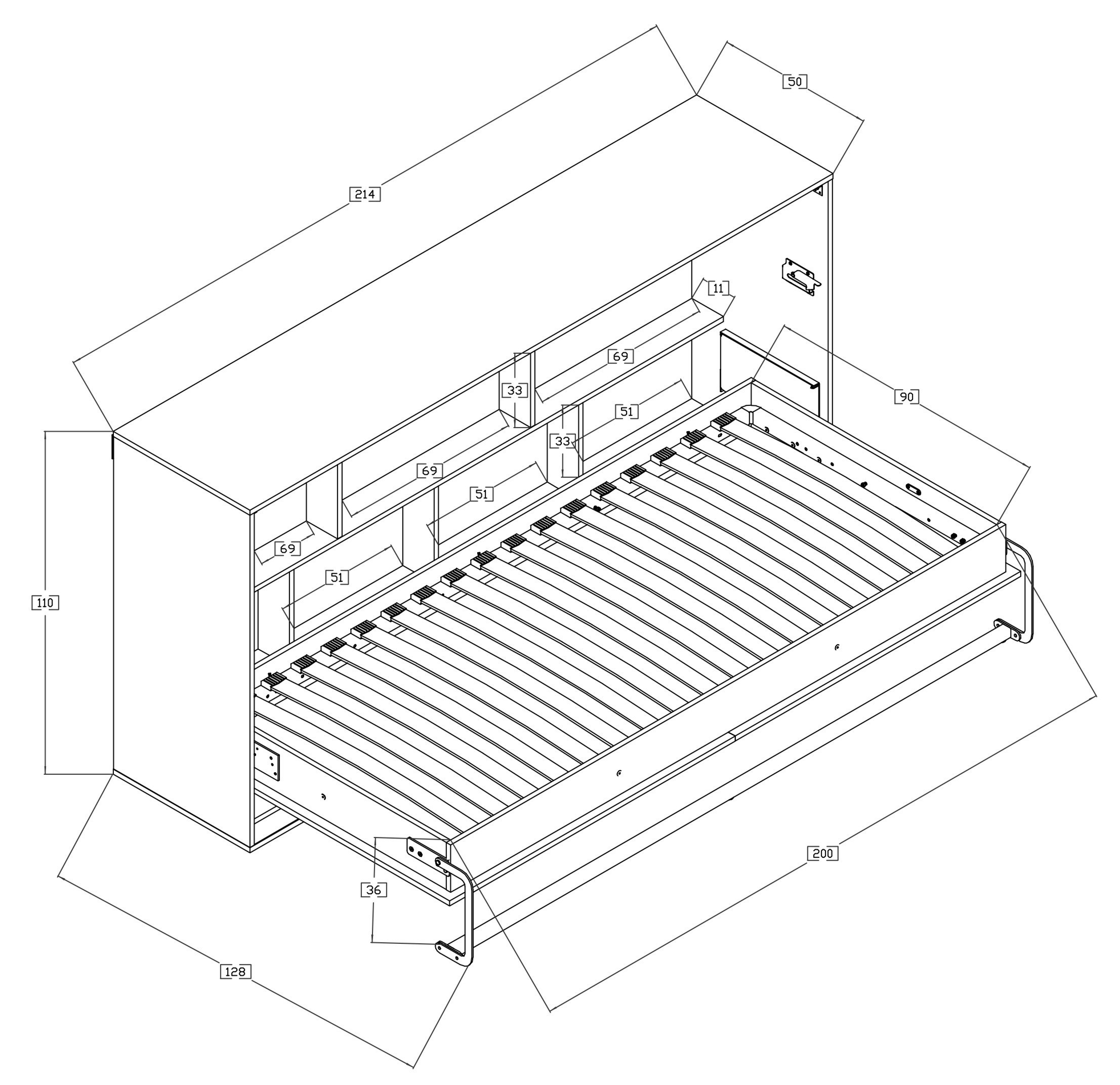 50

214

11

69

33

90

51

33

69

51

69

51

110

200

36

128