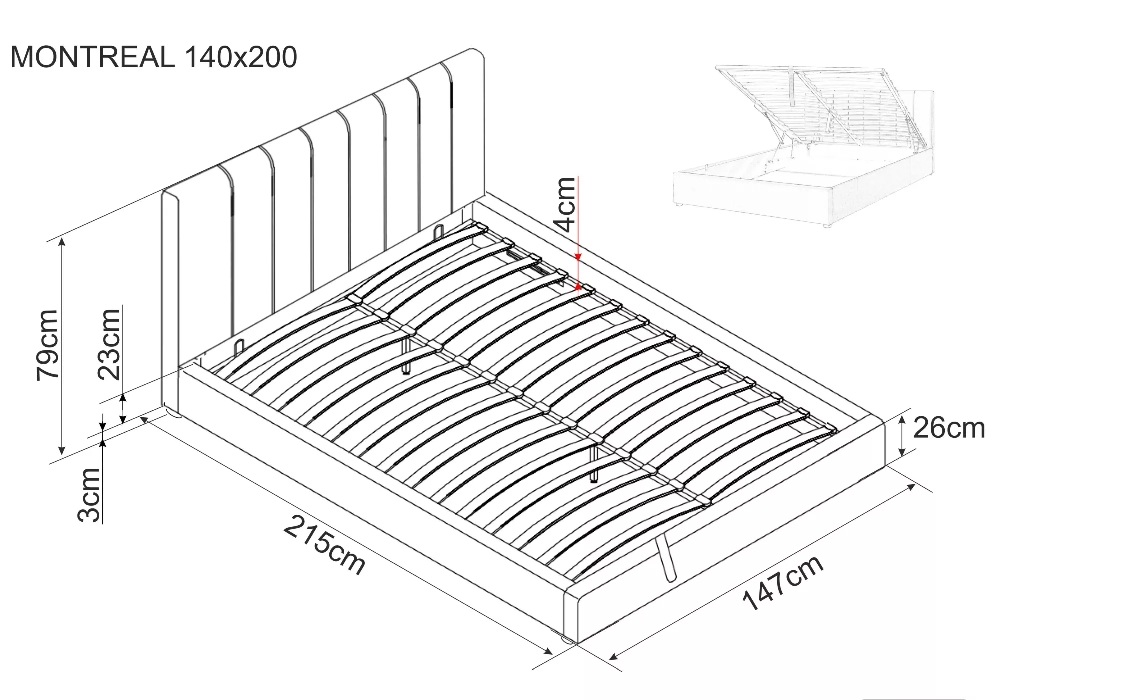 MONTREAL 140x200

4cm

79cm

23cm

3cm

26cm

215cm

147cm