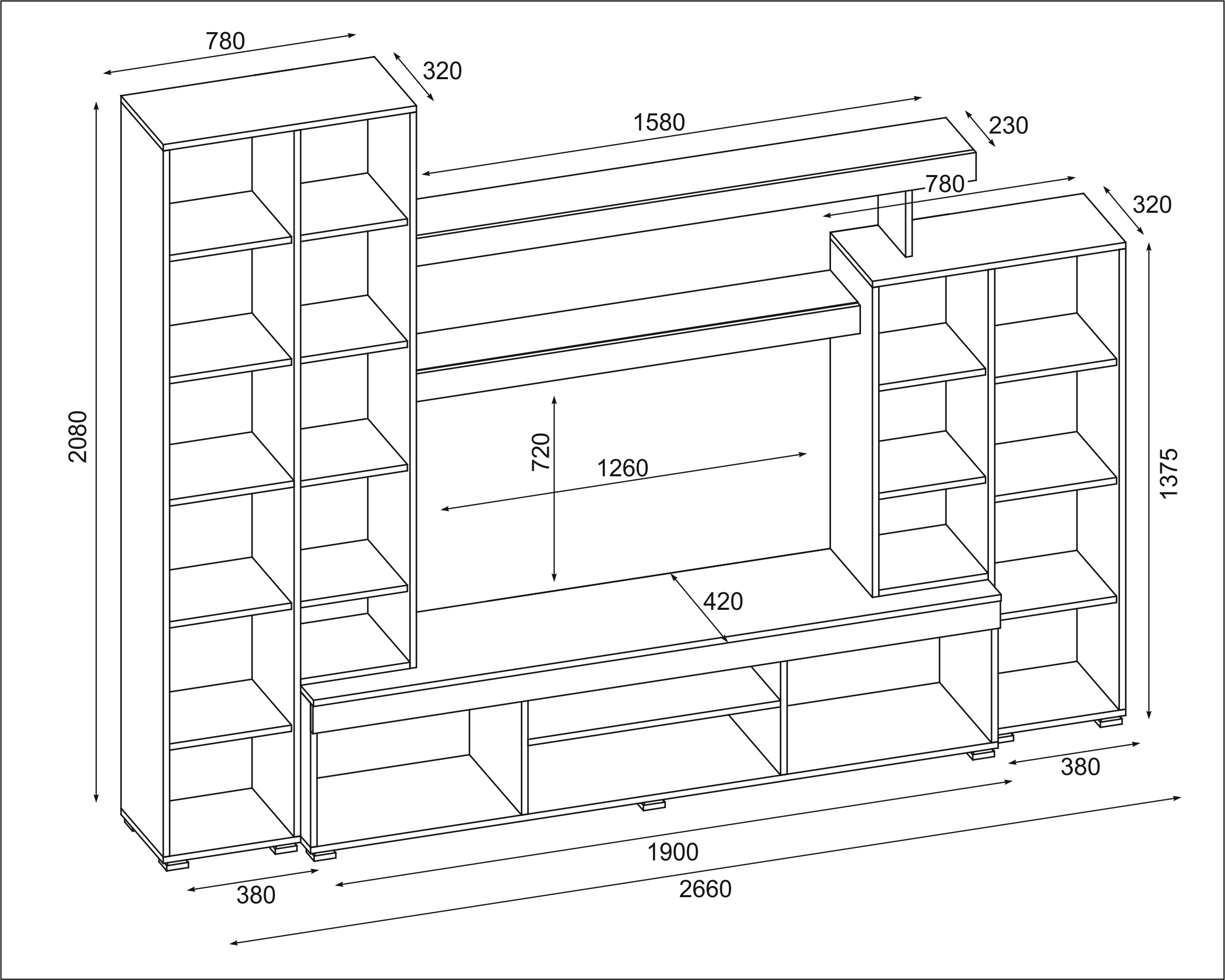 780
320
1580
230
780
320
2080
720
1260
1375
420
380
1900
380
2660