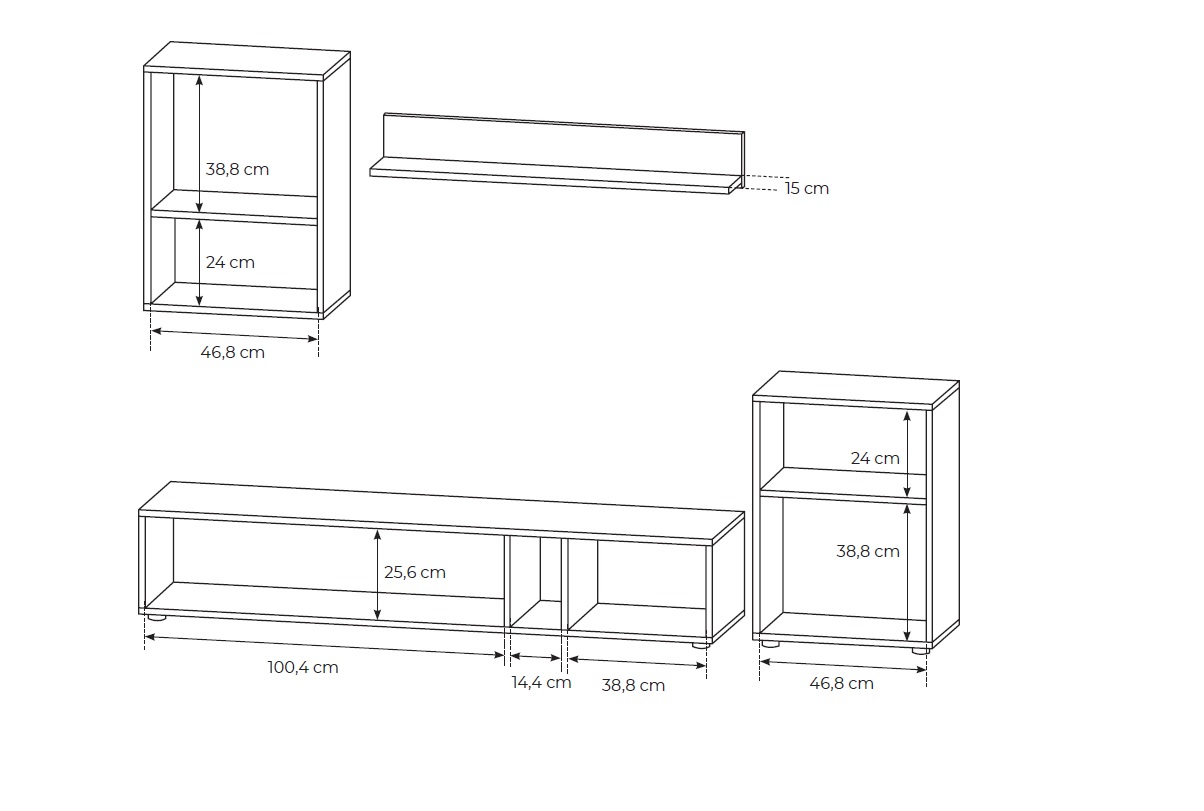 38,8 cm
24 cm
46,8 cm
15 cm
25,6 cm
100,4 cm
14,4 cm
38,8 cm
24 cm
38,8 cm
46,8 cm