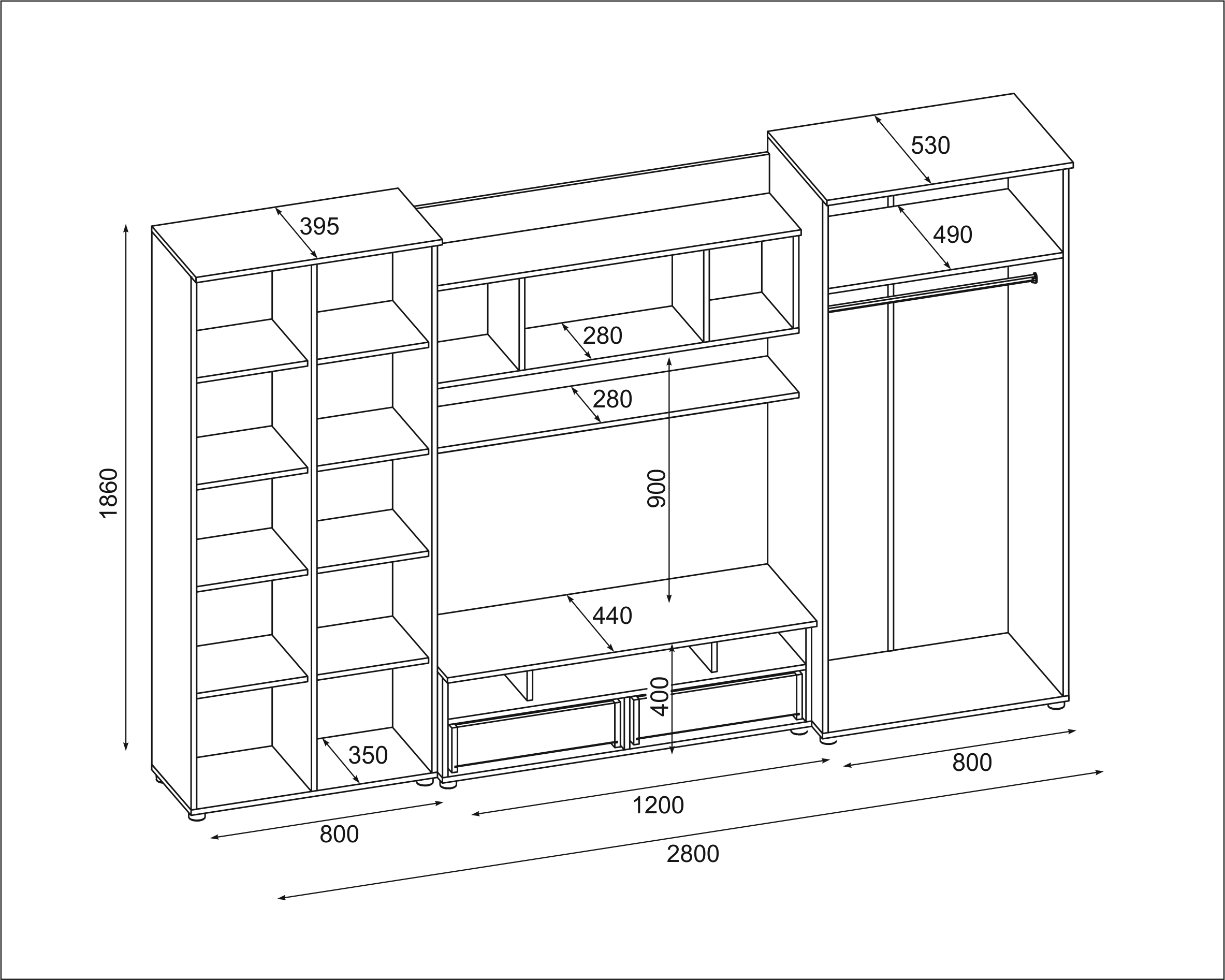 530
395
490
280
280
1860
900
440
400
350
800
1200
800
2800