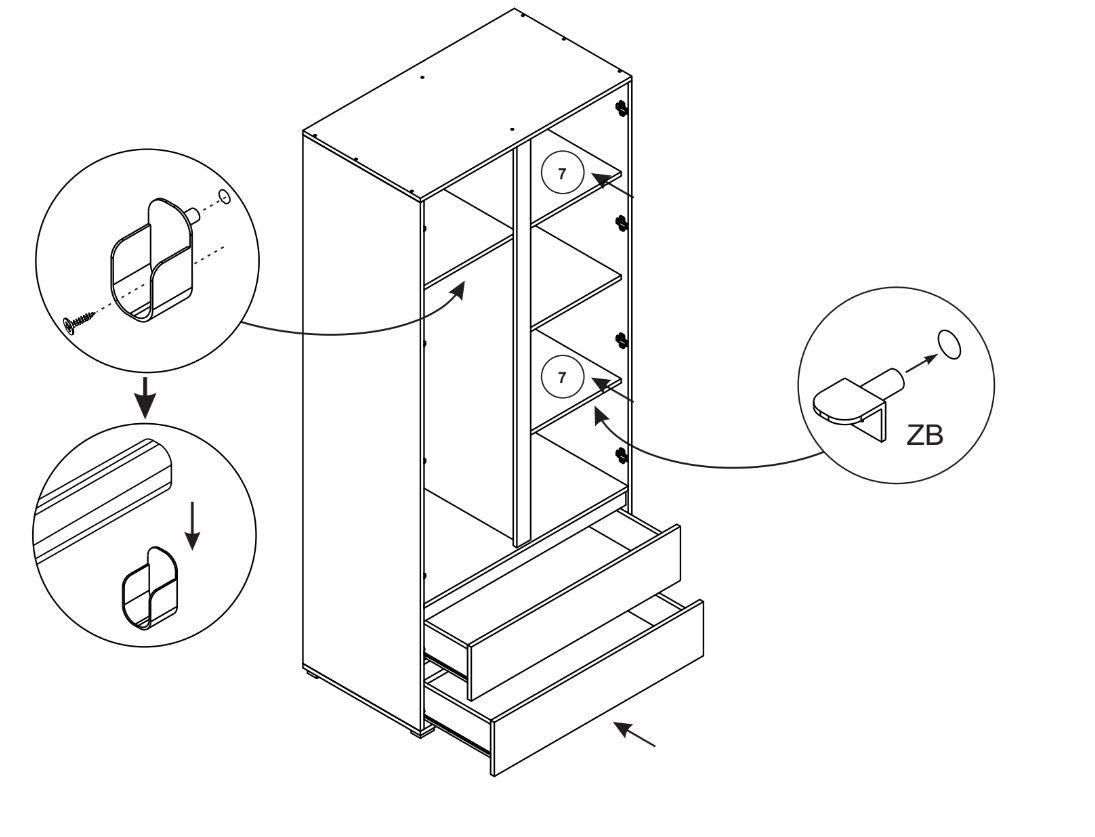 7

7

ZB