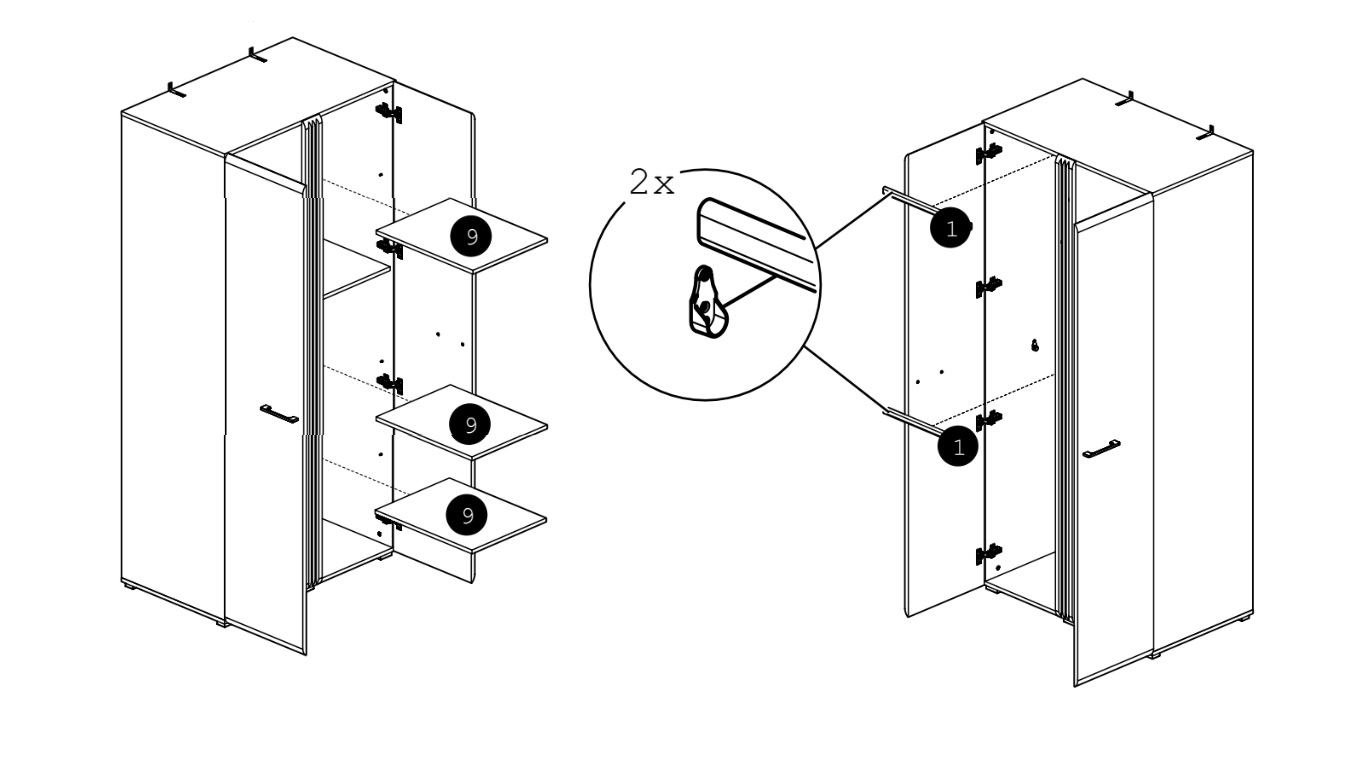 9
9
9
2x
1
1