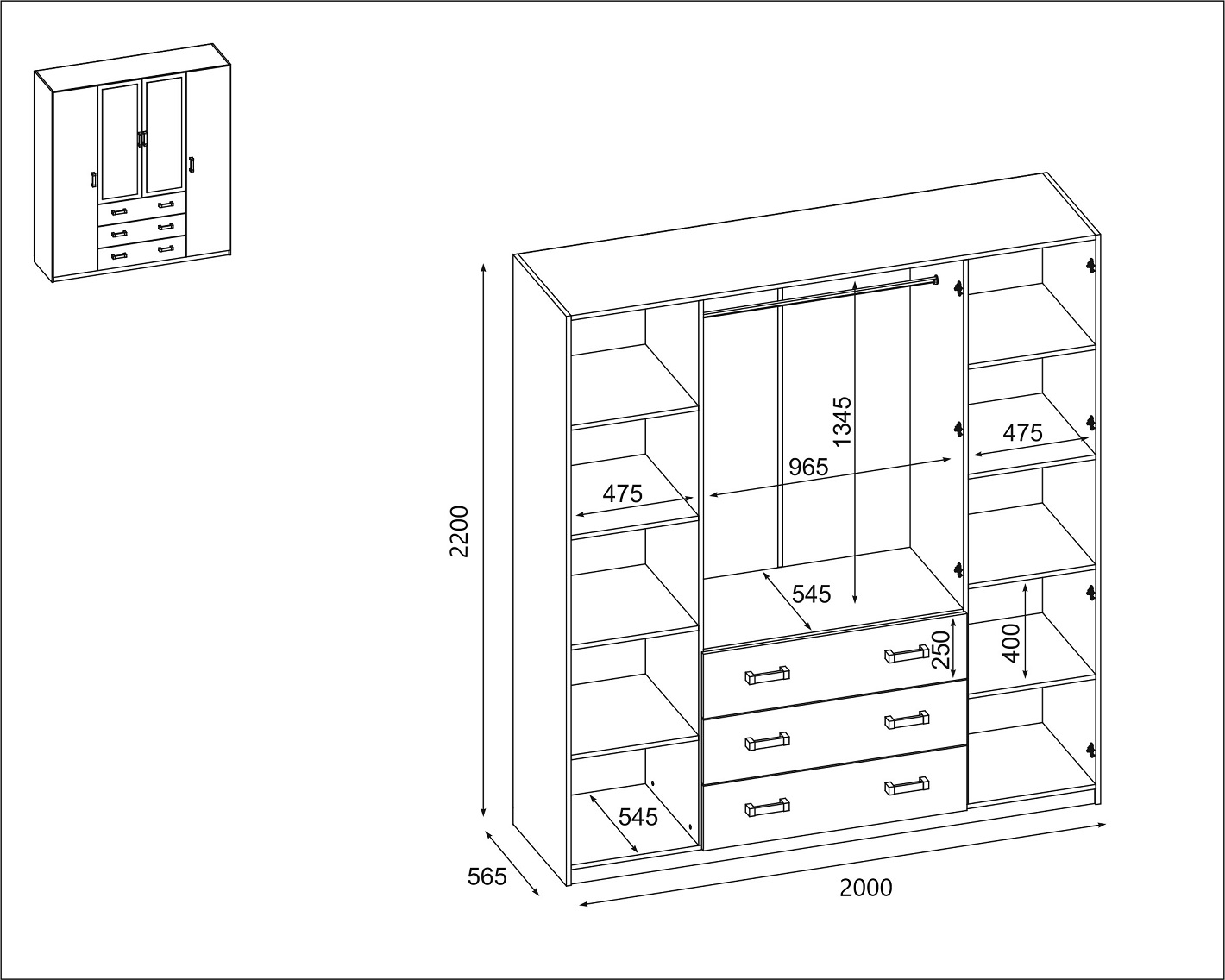 2200

1345

475

965

475

545

250

400

545

565

2000