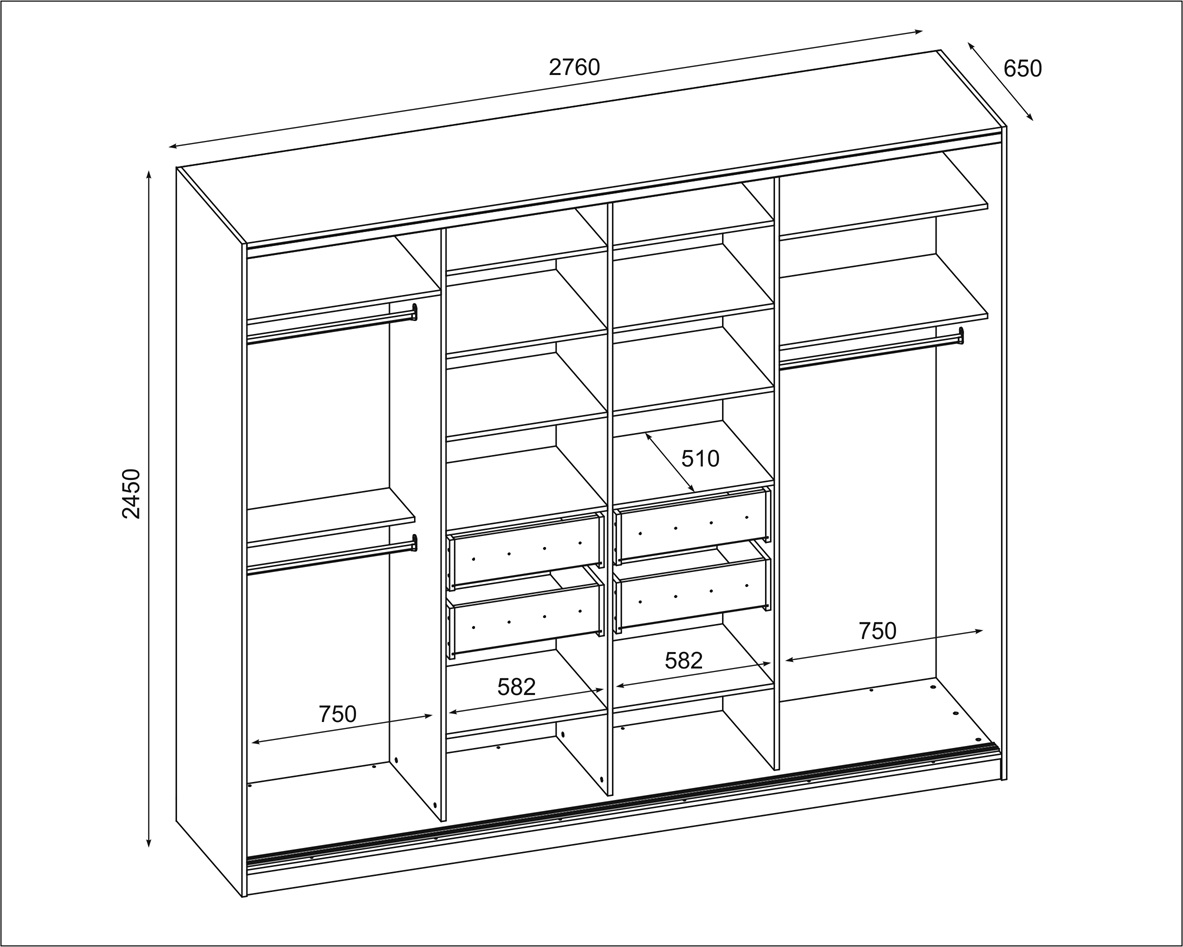 2760
650
2450
510
750
582
582
750