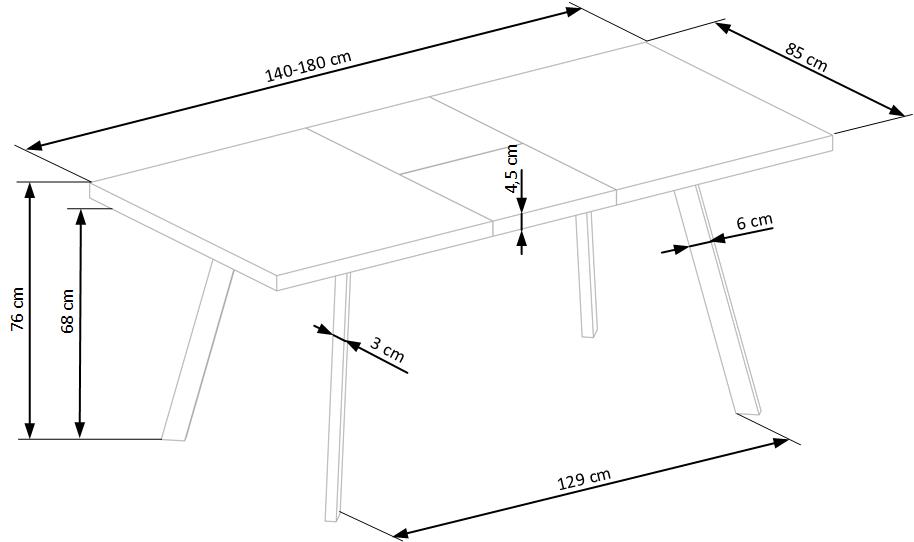 140-180 cm
85 cm
4,5 cm
6 cm
76 cm
68 cm
3 cm
129 cm