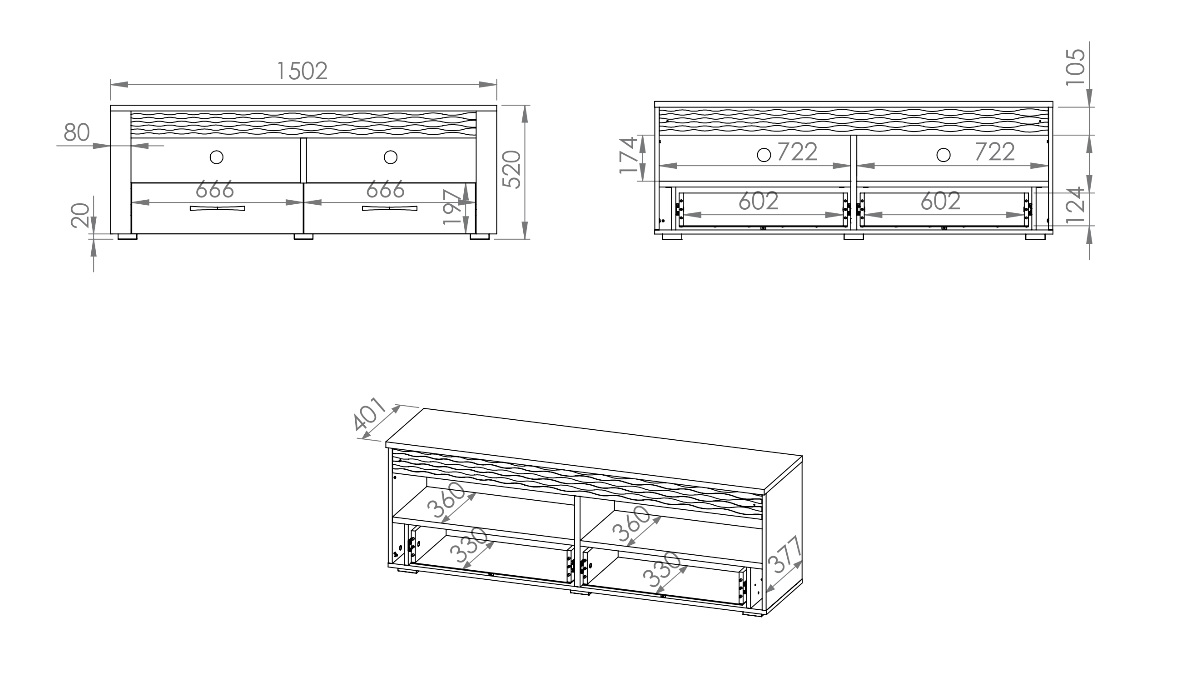 1502
80
666
666
20
197
520

105
174
722
722
602
602
124

401
360
360
330
330
377