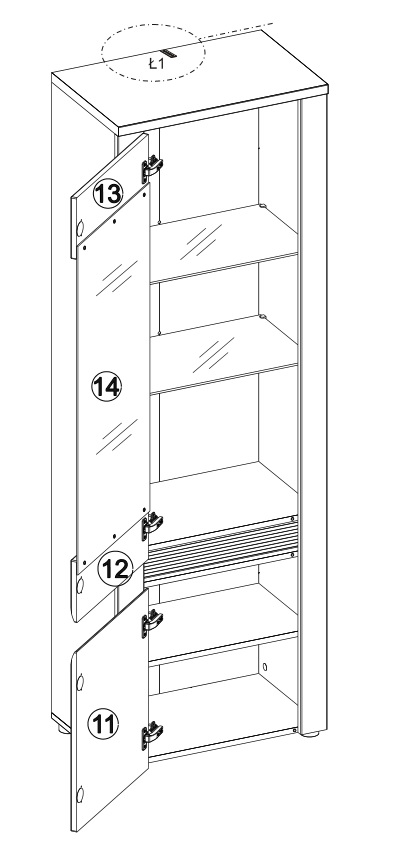 Ł1
13
14
12
11