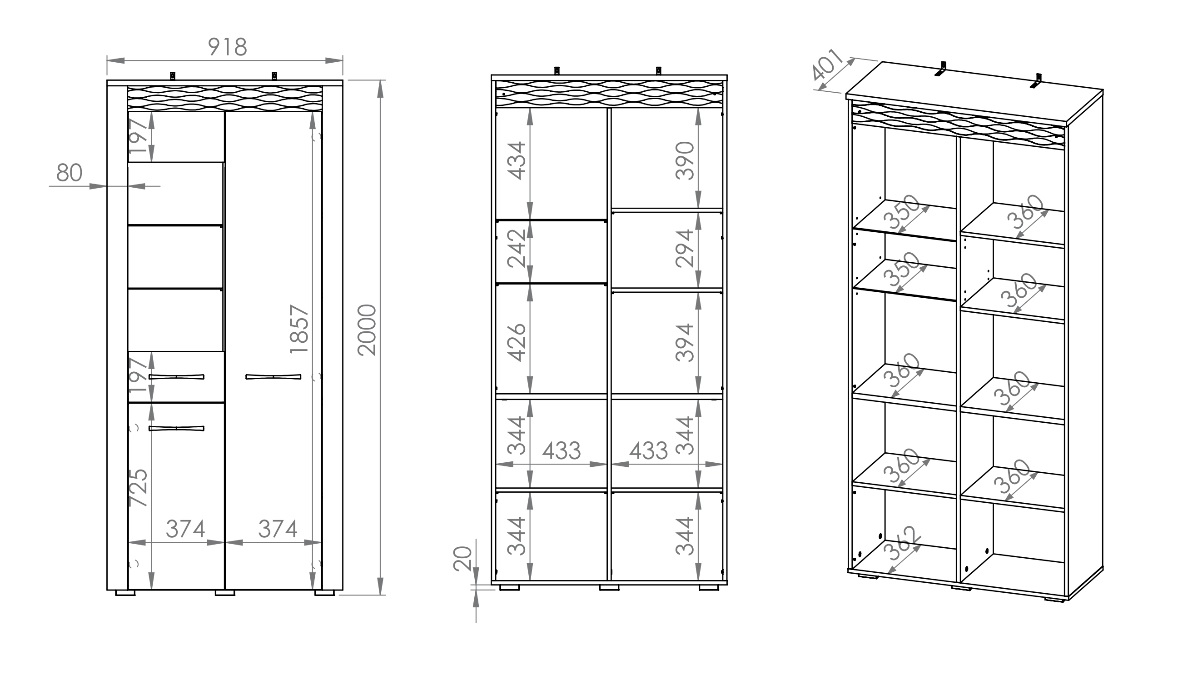 918
197
80
1857
2000
197
725
374
374

434
390
242
294
426
394
344
433
433
344
344
344
20

401
350
360
350
360
360
360
360
360
362